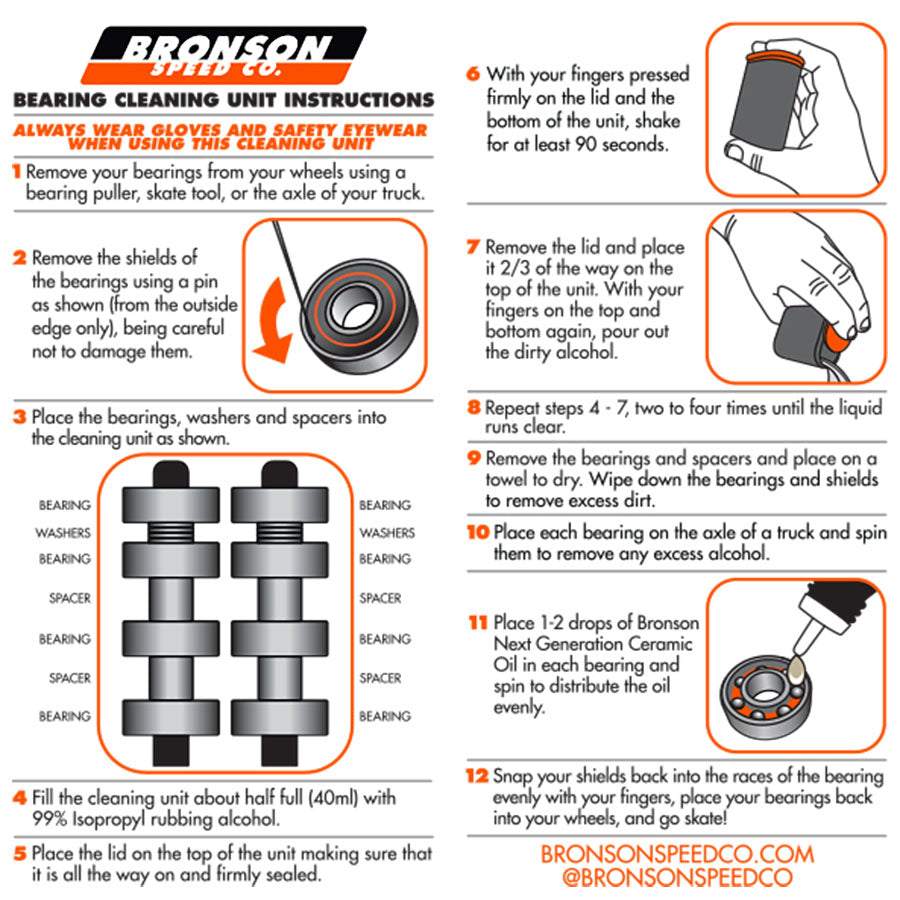 BRONSON
SPEED CO.

BEARING CLEANING UNIT INSTRUCTIONS

ALWAYS WEAR GLOVES AND SAFETY EYEWEAR WHEN USING THIS CLEANING UNIT

1 Remove your bearings from your wheels using a bearing puller, skate tool, or the axle of your truck.

2 Remove the shields of the bearings using a pin as shown (from the outside edge only), being careful not to damage them.

3 Place the bearings, washers and spacers into the cleaning unit as shown.

BEARING
WASHERS
BEARING
SPACER
BEARING
SPACER
BEARING

BEARING
WASHERS
BEARING
SPACER
BEARING
SPACER
BEARING

4 Fill the cleaning unit about half full (40ml) with 99% Isopropyl rubbing alcohol.

5 Place the lid on the top of the unit making sure that it is all the way on and firmly sealed.

6 With your fingers pressed firmly on the lid and the bottom of the unit, shake for at least 90 seconds.

7 Remove the lid and place it 2/3 of the way on the top of the unit. With your fingers on the top and bottom again, pour out the dirty alcohol.

8 Repeat steps 4 - 7, two to four times until the liquid runs clear.

9 Remove the bearings and spacers and place on a towel to dry. Wipe down the bearings and shields to remove excess dirt.

10 Place each bearing on the axle of a truck and spin them to remove any excess alcohol.

11 Place 1-2 drops of Bronson Next Generation Ceramic Oil in each bearing and spin to distribute the oil evenly.

12 Snap your shields back into the races of the bearing evenly with your fingers, place your bearings back into your wheels, and go skate!

BRONSONSPEEDCO.COM
@BRONSONSPEEDCO