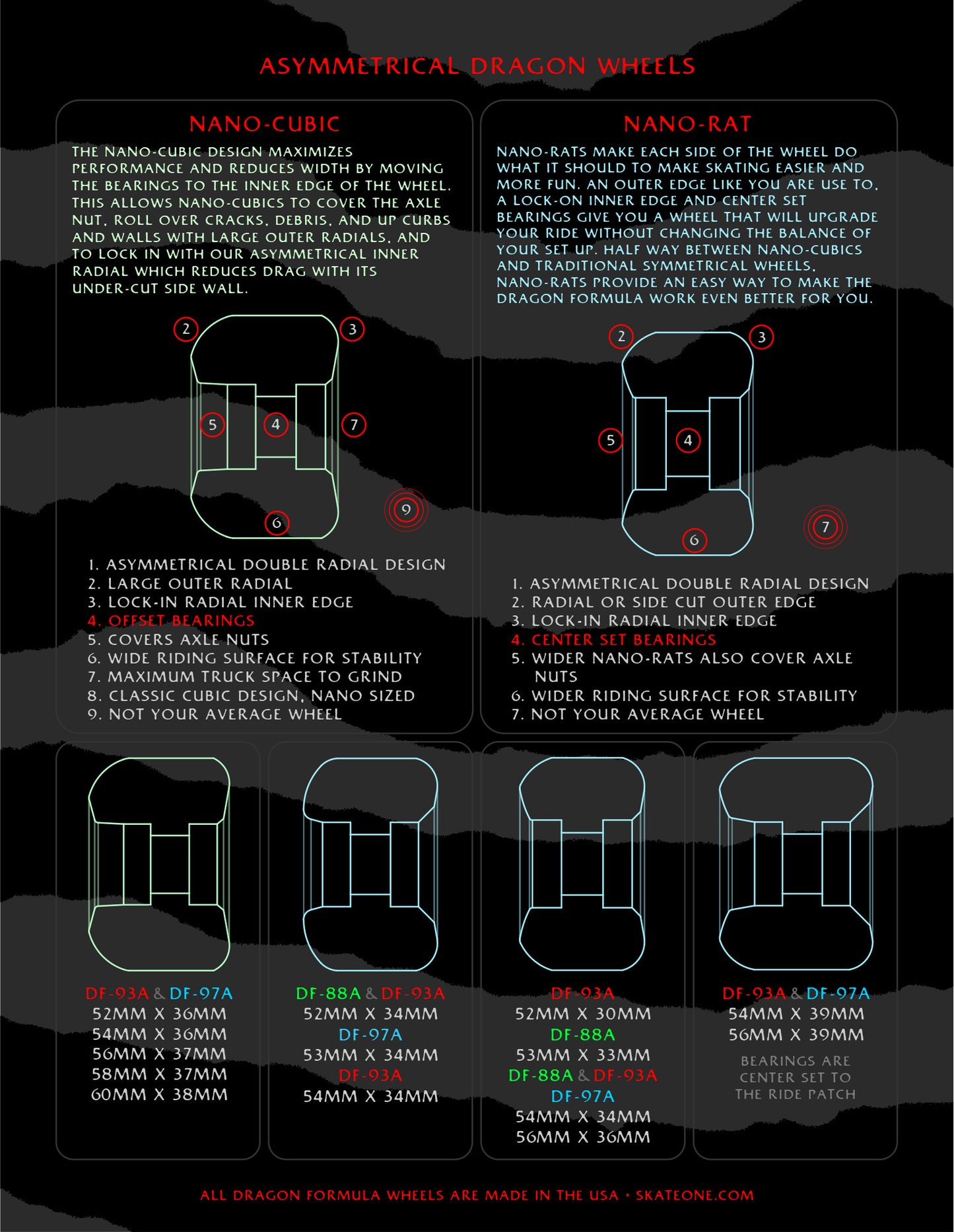 ASYMMETRICAL DRAGON WHEELS

NANO-CUBIC

THE NANO-CUBIC DESIGN MAXIMIZES PERFORMANCE AND REDUCES WIDTH BY MOVING THE BEARINGS TO THE INNER EDGE OF THE WHEEL. THIS ALLOWS NANO-CUBICS TO COVER THE AXLE NUT, ROLL OVER CRACKS, DEBRIS, AND UP CURBS AND WALLS WITH LARGE OUTER RADIALS, AND TO LOCK IN WITH OUR ASYMMETRICAL INNER RADIAL WHICH REDUCES DRAG WITH ITS UNDER-CUT SIDE WALL.

2 3 5 4 7 6 9

1. ASYMMETRICAL DOUBLE RADIAL DESIGN
2. LARGE OUTER RADIAL
3. LOCK-IN RADIAL INNER EDGE
4. OFFSET BEARINGS
5. COVERS AXLE NUTS
6. WIDE RIDING SURFACE FOR STABILITY
7. MAXIMUM TRUCK SPACE TO GRIND
8. CLASSIC CUBIC DESIGN, NANO SIZED
9. NOT YOUR AVERAGE WHEEL

NANO-RAT

NANO-RATS MAKE EACH SIDE OF THE WHEEL DO WHAT IT SHOULD TO MAKE SKATING EASIER AND MORE FUN. AN OUTER EDGE LIKE YOU ARE USE TO, A LOCK-ON INNER EDGE AND CENTER SET BEARINGS GIVE YOU A WHEEL THAT WILL UPGRADE YOUR RIDE WITHOUT CHANGING THE BALANCE OF YOUR SET UP. HALF WAY BETWEEN NANO-CUBICS AND TRADITIONAL SYMMETRICAL WHEELS, NANO-RATS PROVIDE AN EASY WAY TO MAKE THE DRAGON FORMULA WORK EVEN BETTER FOR YOU.

2 3 5 4 6 7

1. ASYMMETRICAL DOUBLE RADIAL DESIGN
2. RADIAL OR SIDE CUT OUTER EDGE
3. LOCK-IN RADIAL INNER EDGE
4. CENTER SET BEARINGS
5. WIDER NANO-RATS ALSO COVER AXLE NUTS
6. WIDER RIDING SURFACE FOR STABILITY
7. NOT YOUR AVERAGE WHEEL

DF-93A & DF-97A
52MM X 36MM
54MM X 36MM
56MM X 37MM
58MM X 37MM
60MM X 38MM

DF-88A & DF-93A
52MM X 34MM
DF-97A
53MM X 34MM
DF-93A
54MM X 34MM

DF-93A
52MM X 30MM
DF-88A
53MM X 33MM
DF-88A & DF-93A
DF-97A
54MM X 34MM
56MM X 36MM

DF-93A & DF-97A
54MM X 39MM
56MM X 39MM
BEARINGS ARE CENTER SET TO THE RIDE PATCH

ALL DRAGON FORMULA WHEELS ARE MADE IN THE USA • SKATEONE.COM